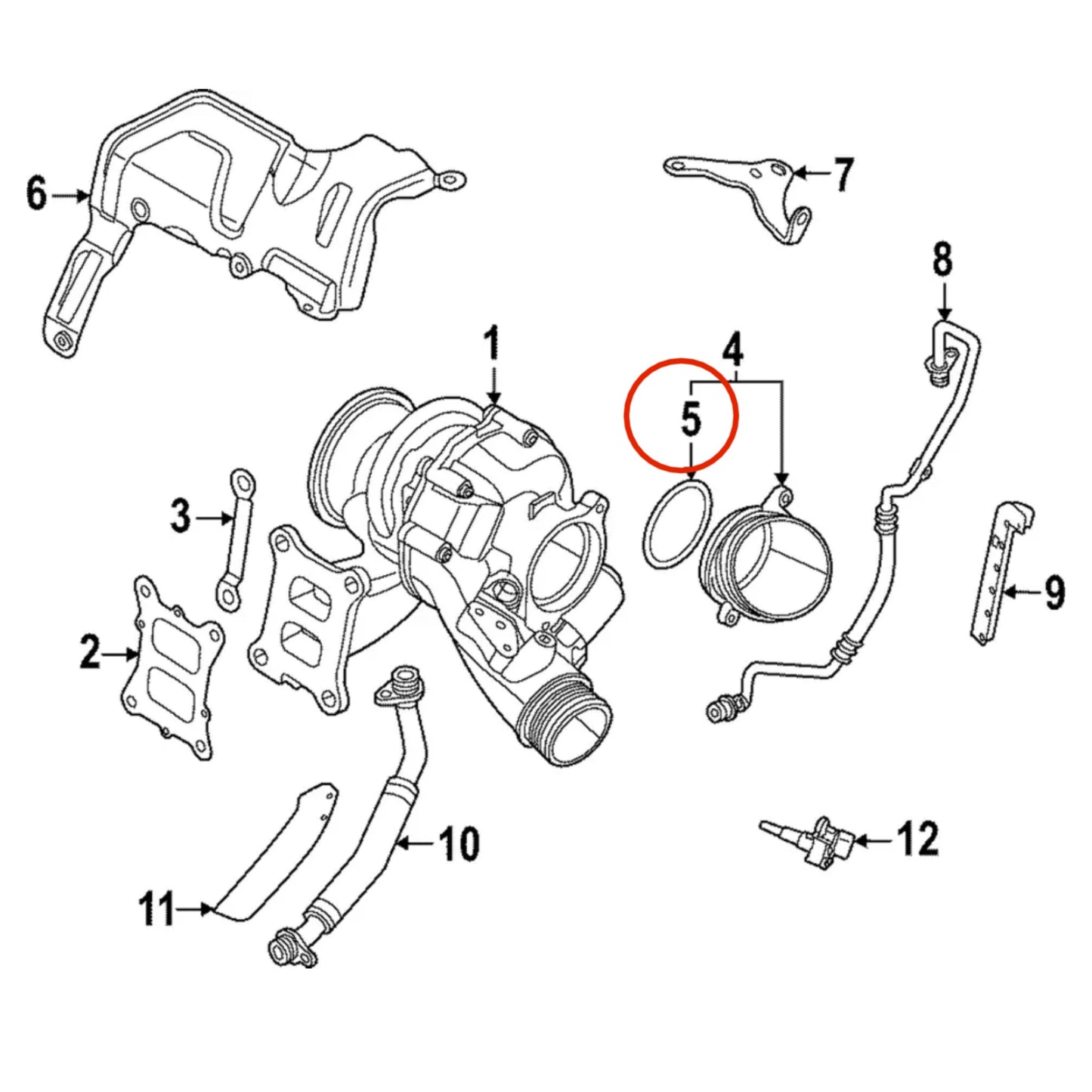 6
7
8
1
4
5
3
9
2
10
12
11